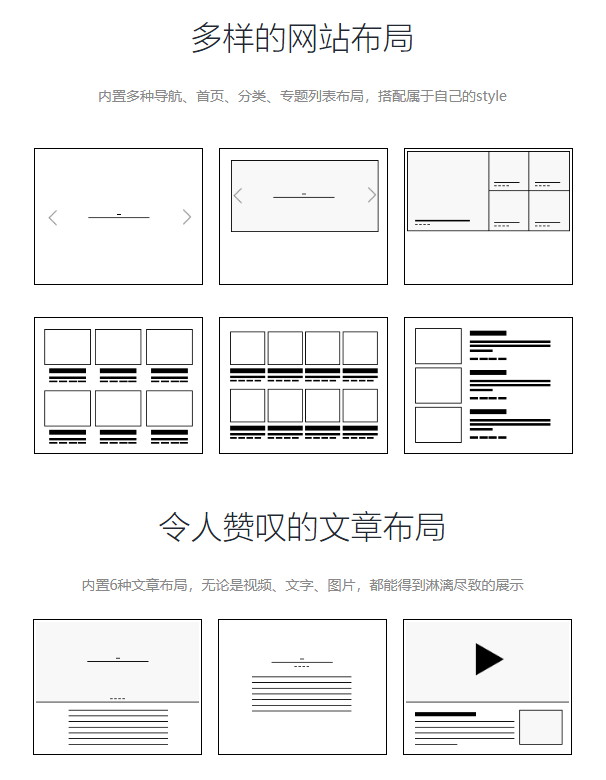 多样的网站布局

内置多种导航、首页、分类、专题列表布局，搭配属于自己的style

令人赞叹的文章布局

内置6种文章布局，无论是视频、文字、图片，都能得到淋漓尽致的展示